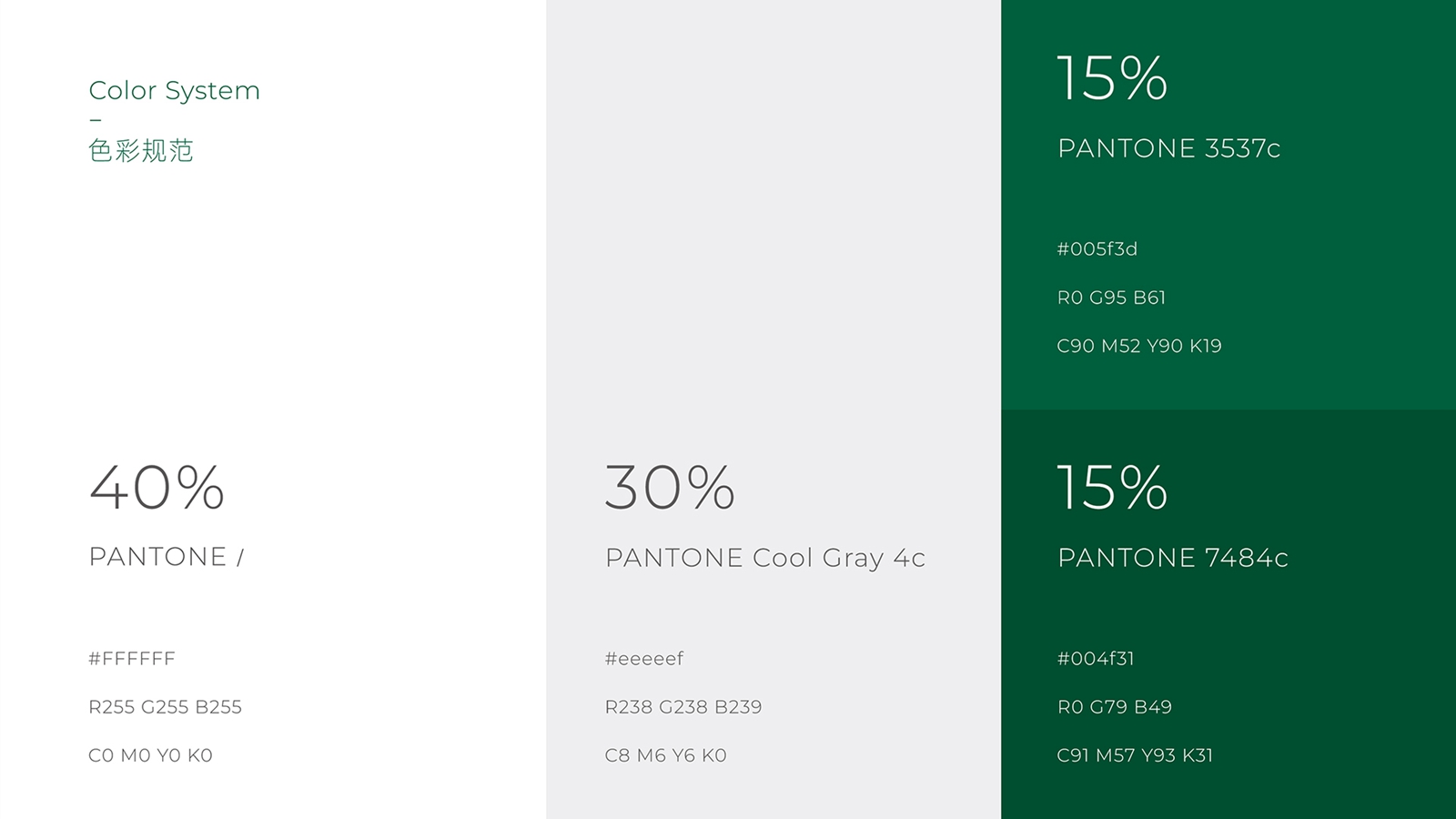 Color System
–
色彩规范

40%

PANTONE /

#FFFFFF

R255 G255 B255

C0 M0 Y0 K0

30%

PANTONE Cool Gray 4c

#eeeeef

R238 G238 B239

C8 M6 Y6 K0

15%

PANTONE 3537c

#005f3d

R0 G95 B61

C90 M52 Y90 K19

15%

PANTONE 7484c

#004f31

R0 G79 B49

C91 M57 Y93 K31